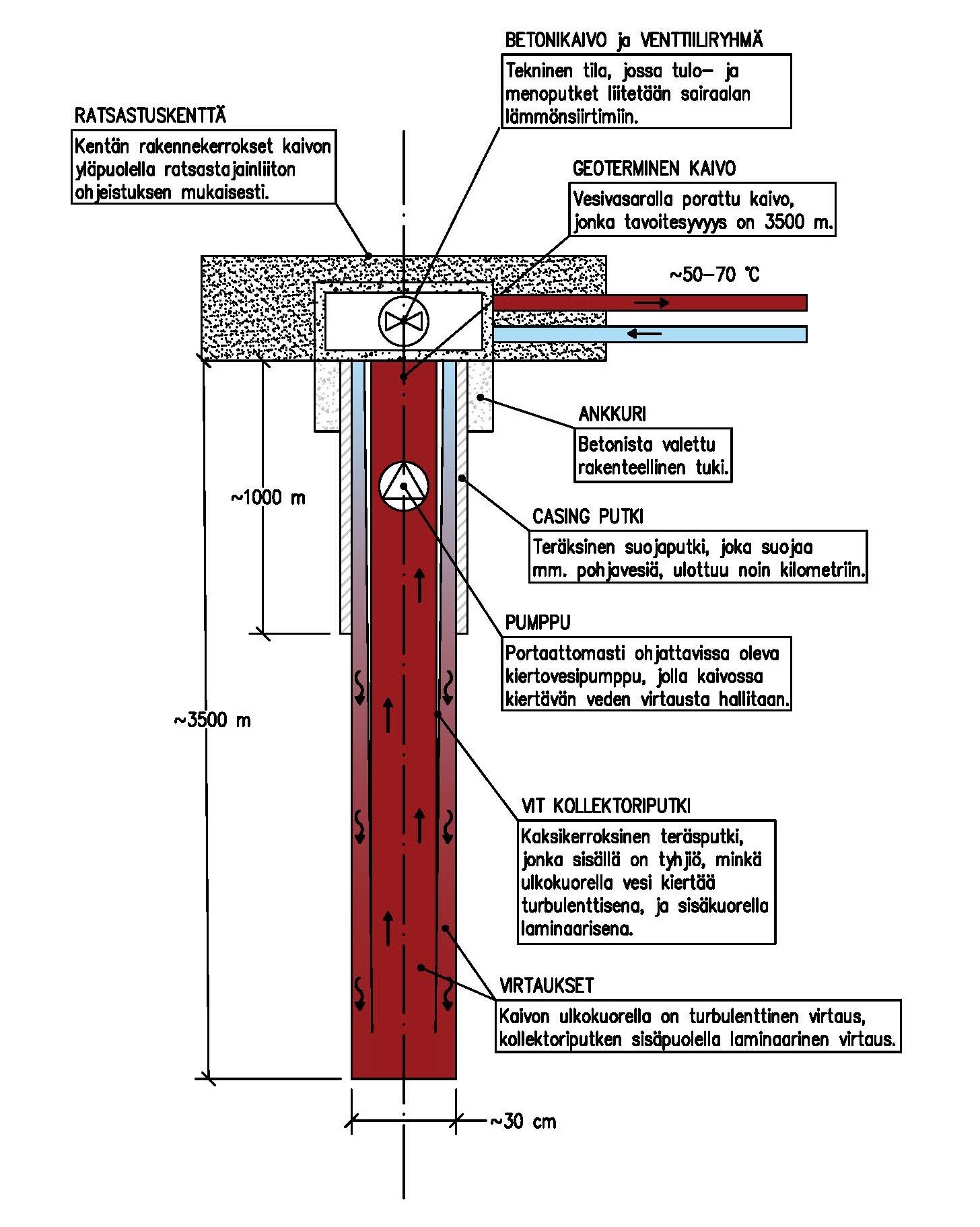 BETONIKAIVO ja VENTTIILIRYHMÄ

Tekninen tila, jossa tulo- ja menoputket liitetään sairaalan lämmönsiirtimiin.

RATSASTUSKENTTÄ

Kentän rakennekerrokset kaivon yläpuolella ratsastajainliiton ohjeistuksen mukaisesti.

GEOTERMINEN KAIVO

Vesivasaralla porattu kaivo, jonka tavoitesyvyys on 3500 m.

~50-70 °C

ANKKURI

Betonista valettu rakenteellinen tuki.

~1000 m

CASING PUTKI

Teräksinen suojaputki, joka suojaa mm. pohjavesiä, ulottuu noin kilometriin.

PUMPPU

Portaattomasti ohjattavissa oleva kiertovesipumppu, jolla kaivossa kiertävän veden virtausta hallitaan.

~3500 m

VIT KOLLEKTORIPUTKI

Kaksikerroksinen teräsputki, jonka sisällä on tyhjiö, minkä ulkokuorella vesi kiertää turbulenttisena, ja sisäkuorella laminaarisena.

VIRTAUKSET

Kaivon ulkokuorella on turbulenttinen virtaus, kollektoriputken sisäpuolella laminaarinen virtaus.

~30 cm